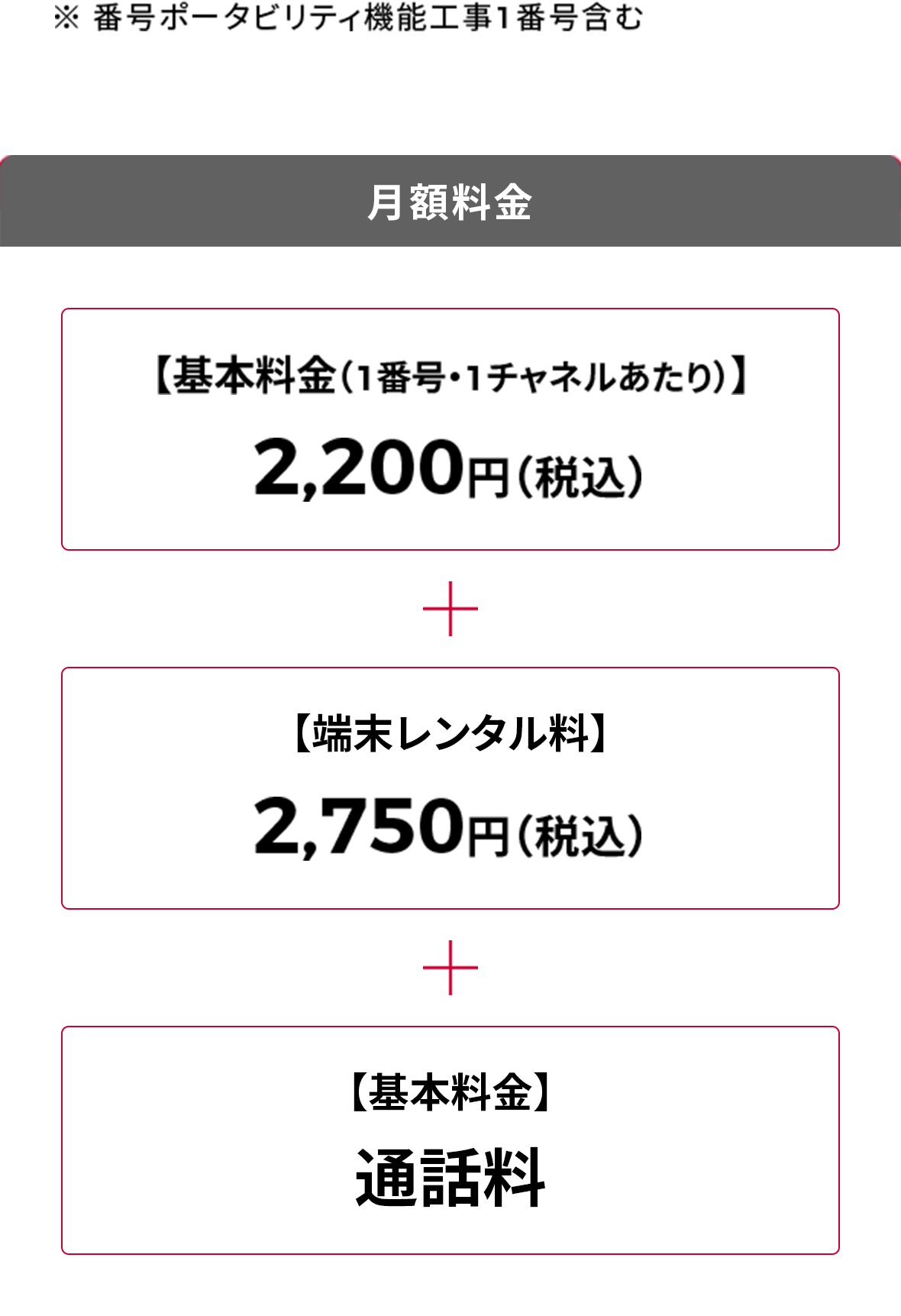 ※ 番号ポータビリティ機能工事1番号含む

月額料金

【基本料金(1番号・1チャネルあたり)】

2,200円(税込)

+

【端末レンタル料】

2,750円(税込)

+

【基本料金】

通話料