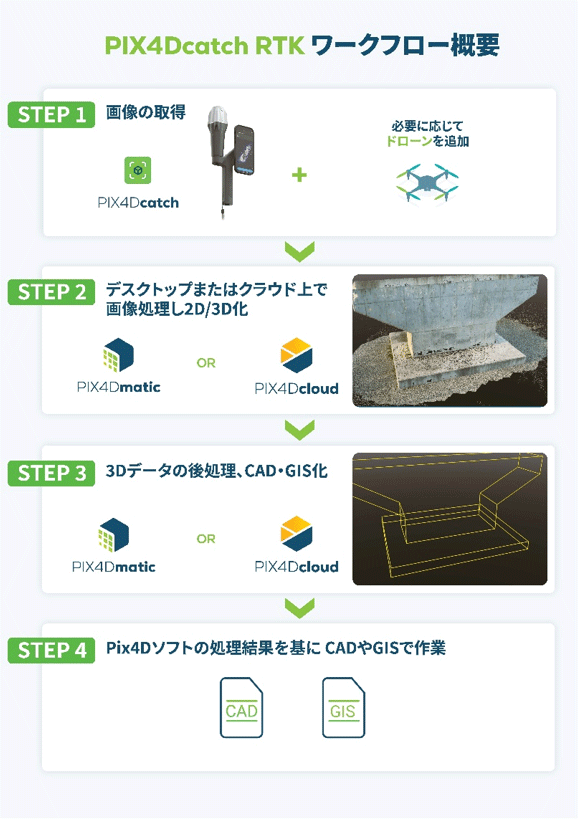 PIX4Dcatch RTK ワークフロー概要

STEP 1 画像の取得

PIX4Dcatch

+

必要に応じて
ドローンを追加

STEP 2 デスクトップまたはクラウド上で画像処理し2D/3D化

PIX4Dmatic OR PIX4Dcloud

STEP 3 3Dデータの後処理、CAD・GIS化

PIX4Dmatic OR PIX4Dcloud

STEP 4 Pix4Dソフトの処理結果を基に CADやGISで作業

CAD

GIS